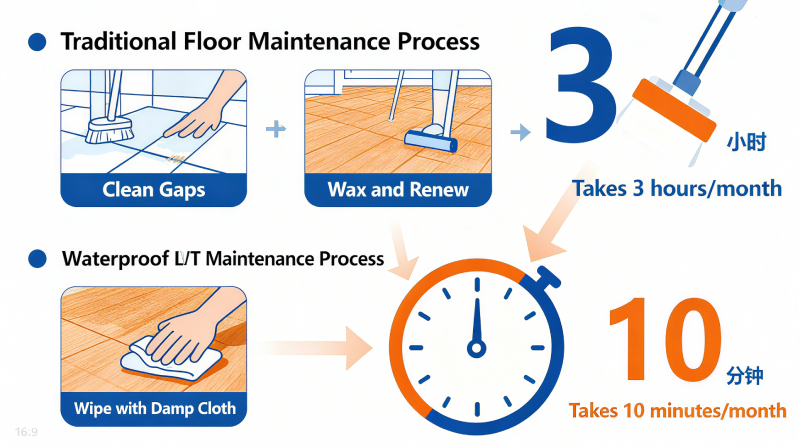 Traditional Floor Maintenance Process

Clean Gaps

+

Wax and Renew

3

小时

Takes 3 hours/month

Waterproof L/T Maintenance Process

Wipe with Damp Cloth

10

分钟

Takes 10 minutes/month

16:9